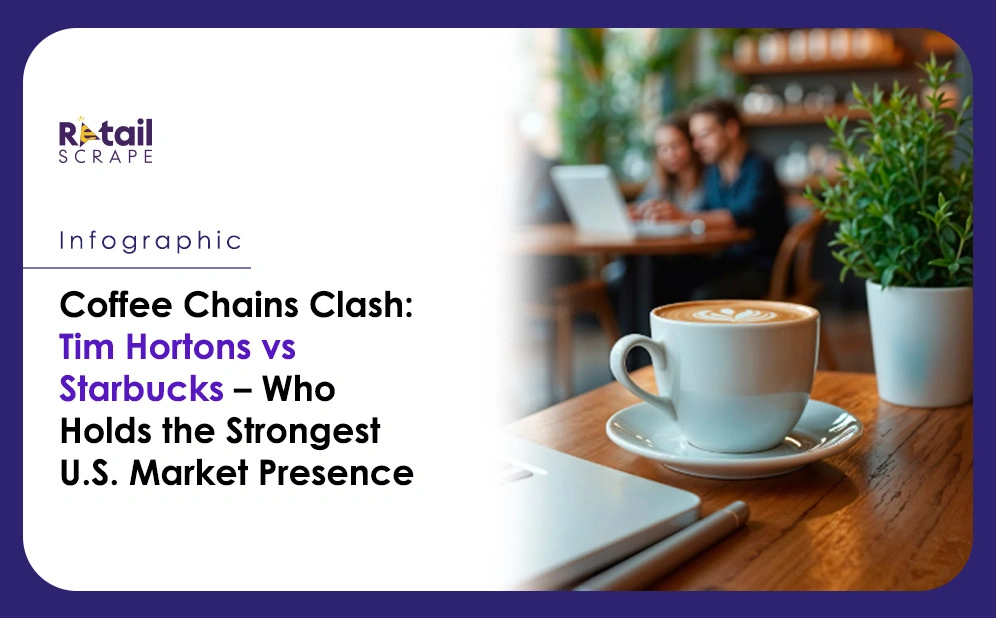 Retail
SCRAPE

Infographic

Coffee Chains Clash: Tim Hortons vs Starbucks – Who Holds the Strongest U.S. Market Presence